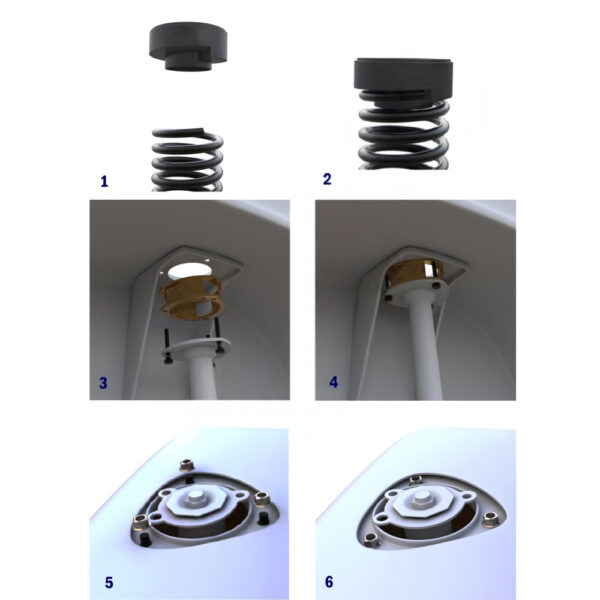 1

2

3

4

5

6