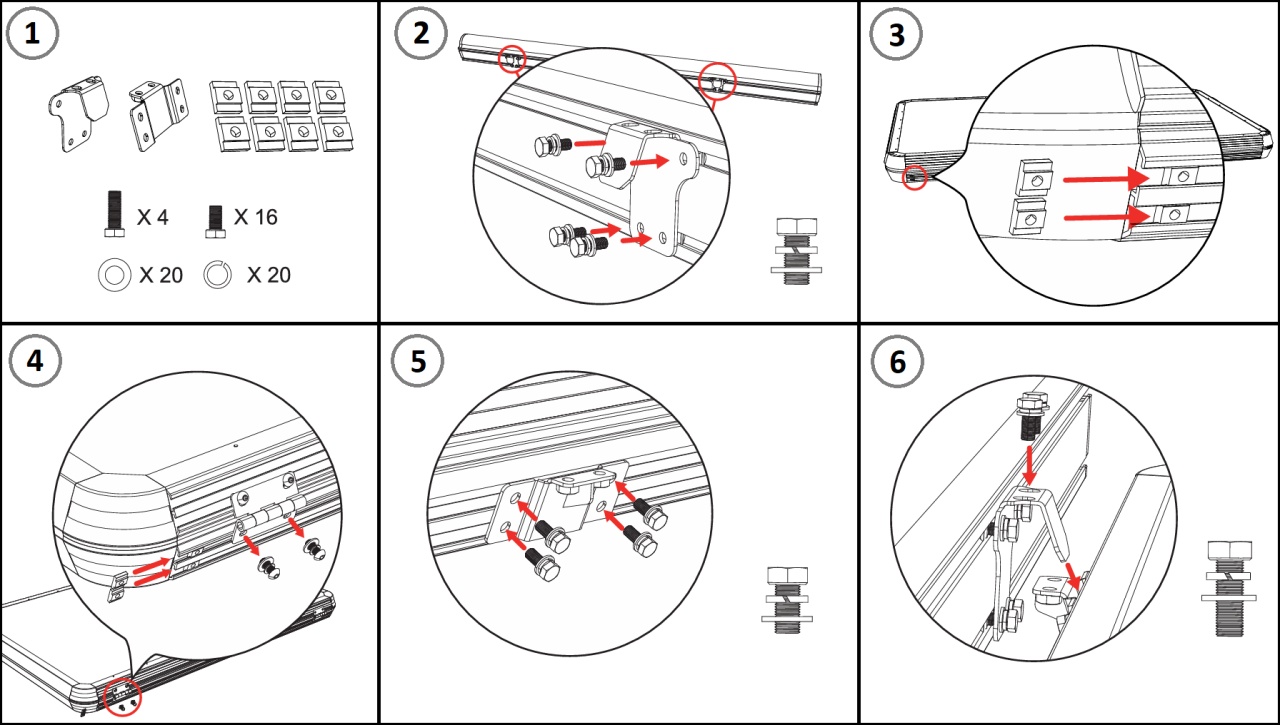 1

X 4
X 16
X 20
X 20

2

3

4

5

6